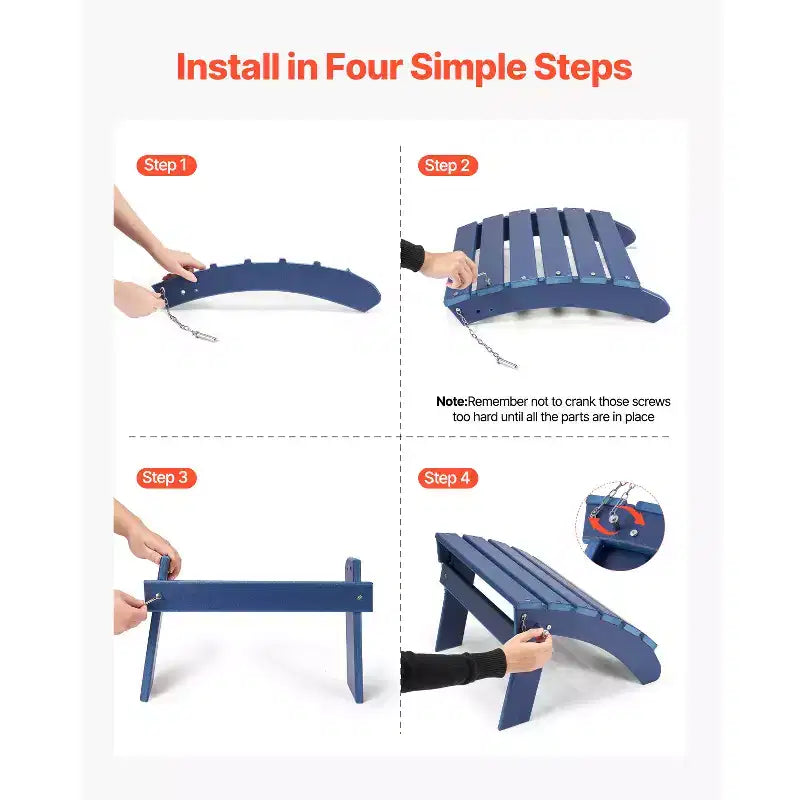 Install in Four Simple Steps

Step 1

Step 2

Note:Remember not to crank those screws too hard until all the parts are in place

Step 3

Step 4