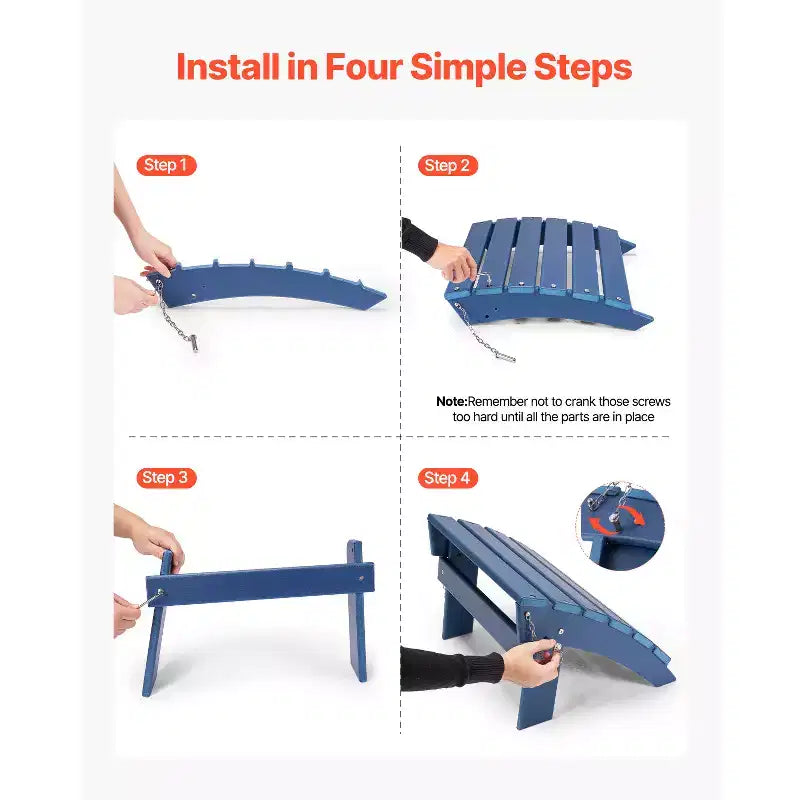 Install in Four Simple Steps

Step 1

Step 2

Note:Remember not to crank those screws too hard until all the parts are in place

Step 3

Step 4