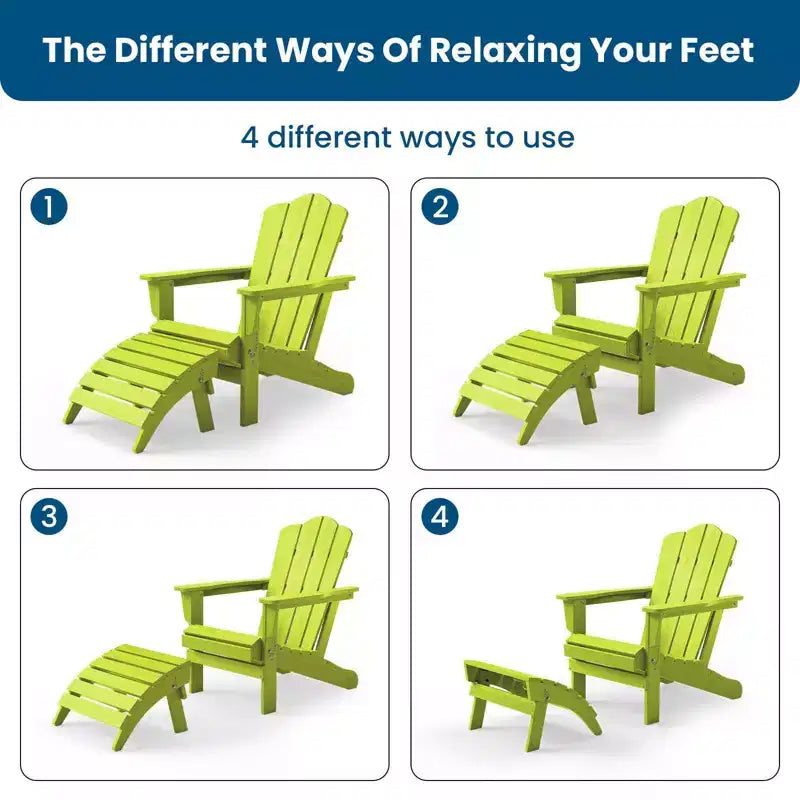 The Different Ways Of Relaxing Your Feet

4 different ways to use

1

2

3

4